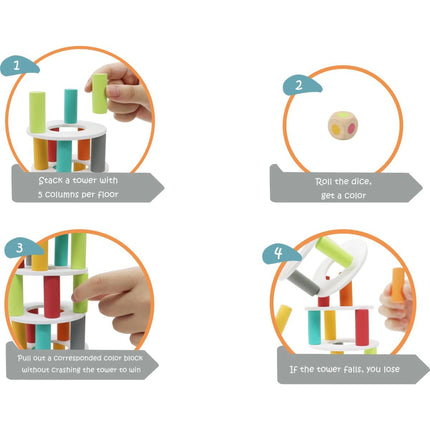 1

Stack a tower with 5 columns per floor

2

Roll the dice, get a color

3

Pull out a corresponded color block without crashing the tower to win

4

If the tower falls, you lose