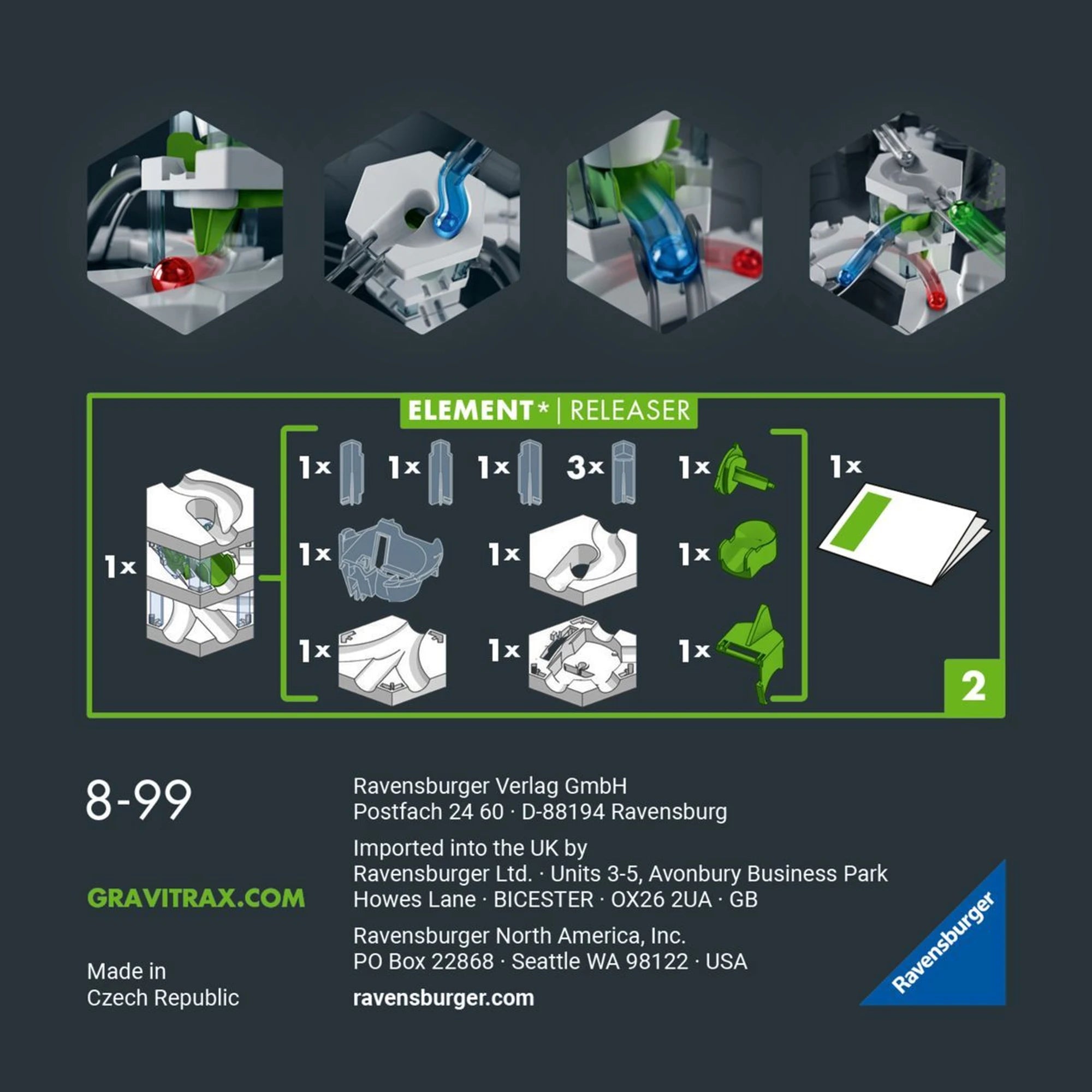 ELEMENT* | RELEASER

1x

1x 1x 1x 3x 1x

1x 1x 1x

1x 1x 1x

1x

2

8-99

GRAVITRAX.COM

Made in
Czech Republic

Ravensburger Verlag GmbH
Postfach 24 60 · D-88194 Ravensburg

Imported into the UK by
Ravensburger Ltd. · Units 3-5, Avonbury Business Park
Howes Lane · BICESTER · OX26 2UA · GB

Ravensburger North America, Inc.
PO Box 22868 · Seattle WA 98122 · USA

ravensburger.com

Ravensburger