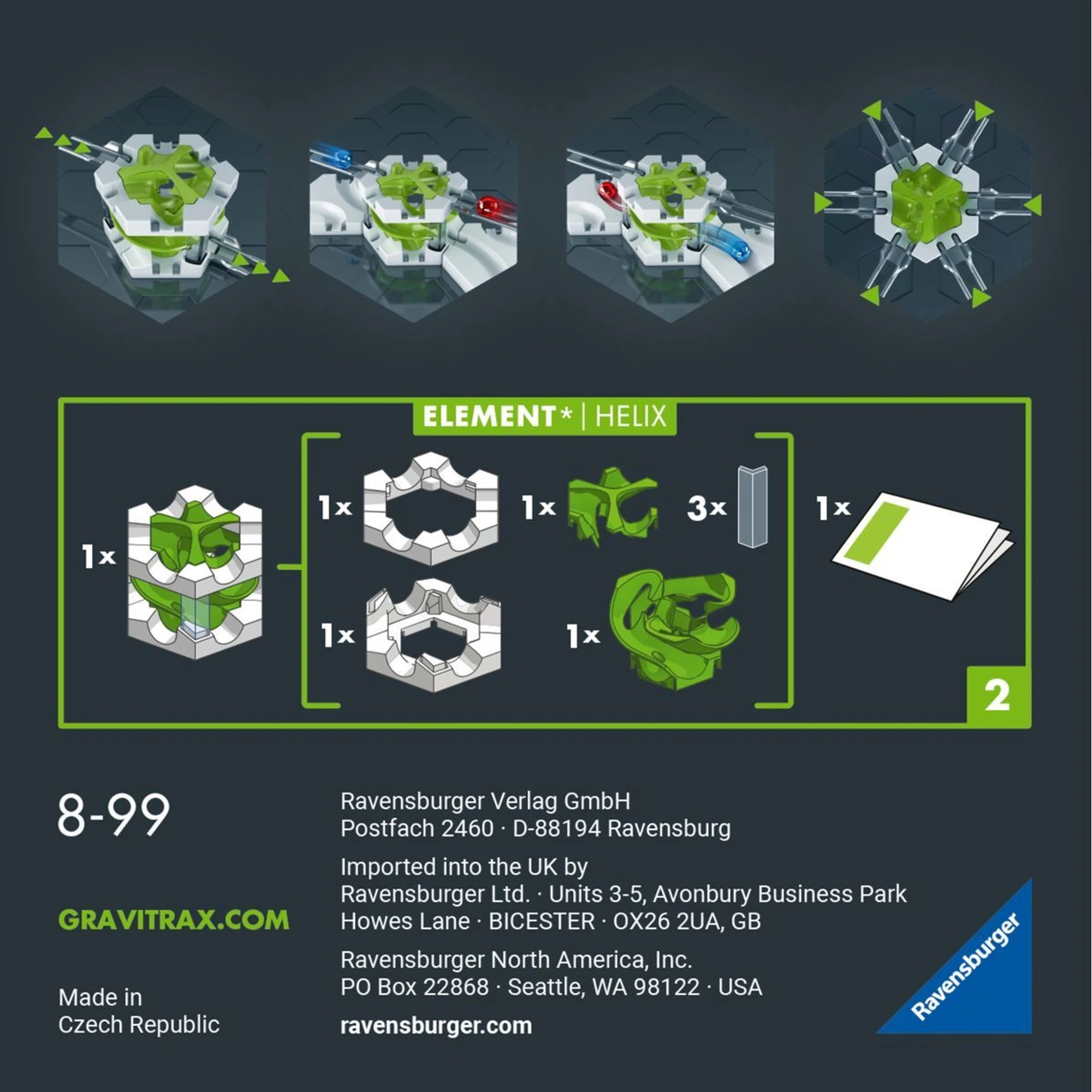 ELEMENT* | HELIX

1x

1x

1x

3x

1x

1x

1x

2

8-99

GRAVITRAX.COM

Made in Czech Republic

Ravensburger Verlag GmbH
Postfach 2460 · D-88194 Ravensburg

Imported into the UK by
Ravensburger Ltd. · Units 3-5, Avonbury Business Park
Howes Lane · BICESTER · OX26 2UA, GB

Ravensburger North America, Inc.
PO Box 22868 · Seattle, WA 98122 · USA

ravensburger.com

Ravensburger