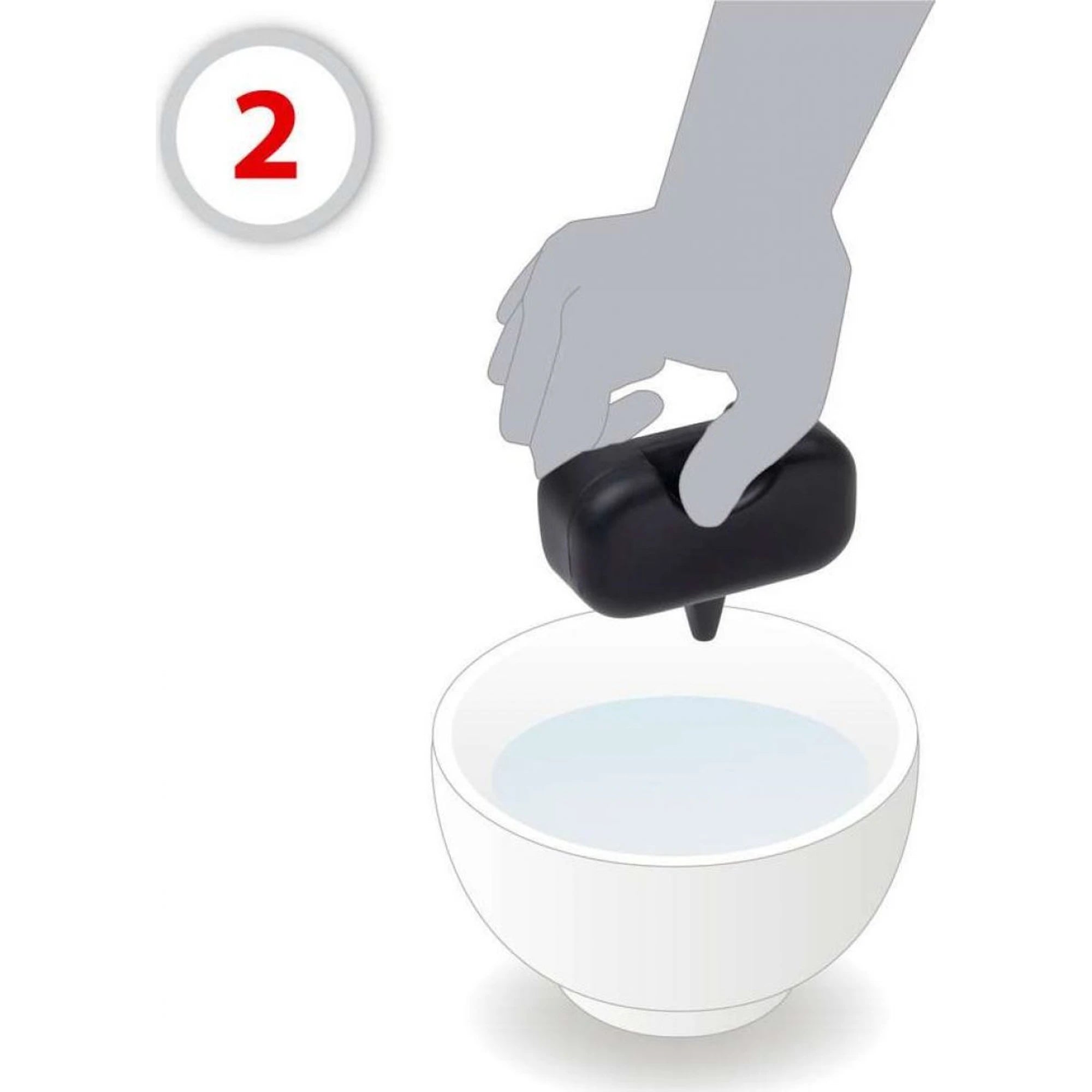 2