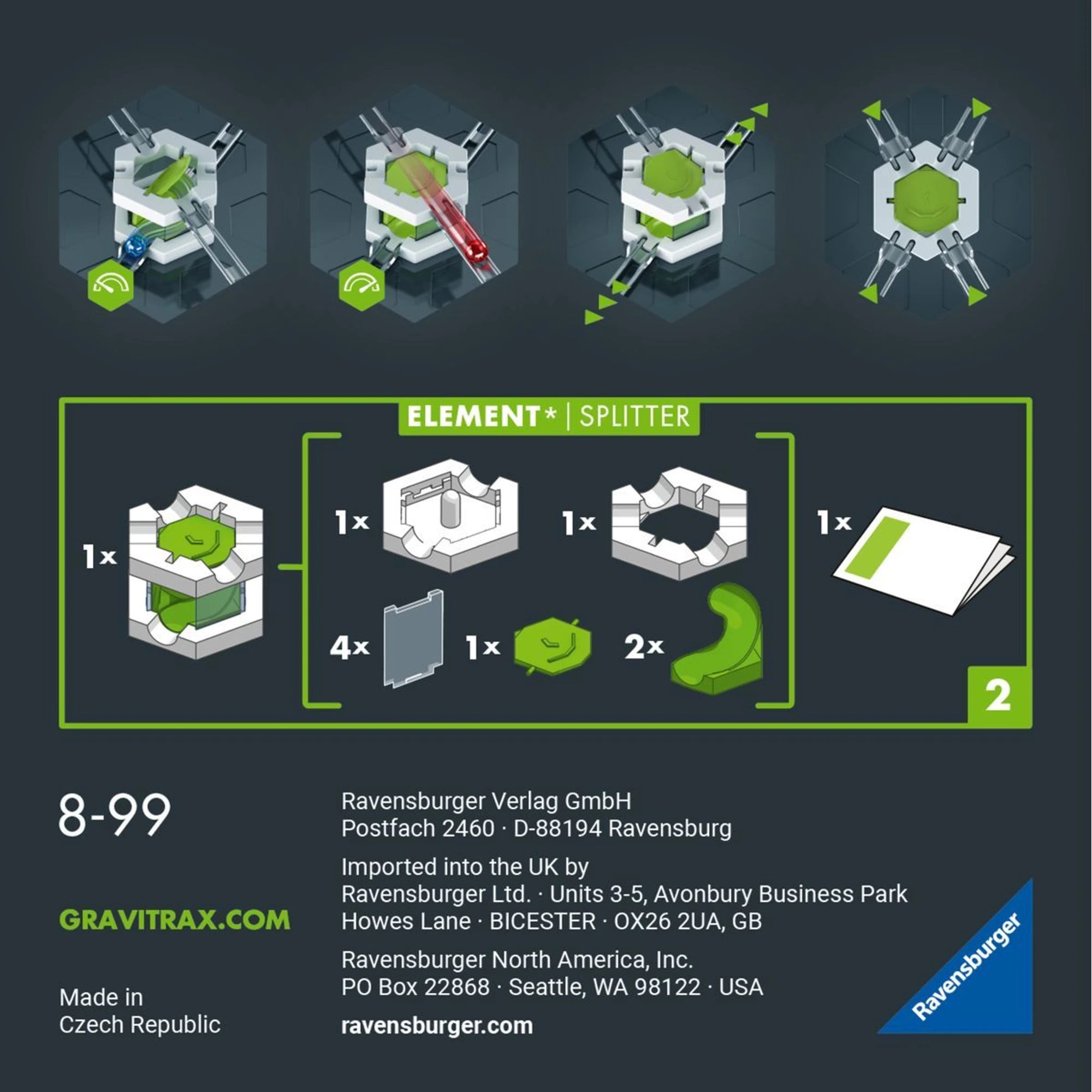 ELEMENT* | SPLITTER

1x

1x

1x

1x

4x

1x

2x

2

8-99

GRAVITRAX.COM

Made in Czech Republic

Ravensburger Verlag GmbH
Postfach 2460 · D-88194 Ravensburg

Imported into the UK by
Ravensburger Ltd. · Units 3-5, Avonbury Business Park
Howes Lane · BICESTER · OX26 2UA, GB

Ravensburger North America, Inc.
PO Box 22868 · Seattle, WA 98122 · USA

ravensburger.com

Ravensburger